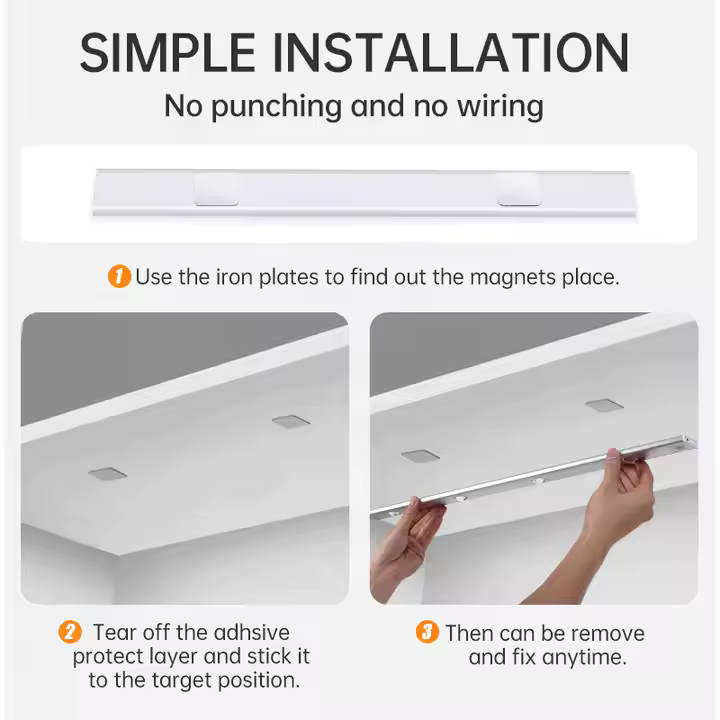 SIMPLE INSTALLATION

No punching and no wiring

1 Use the iron plates to find out the magnets place.

2 Tear off the adhsive protect layer and stick it to the target position.

3 Then can be remove and fix anytime.